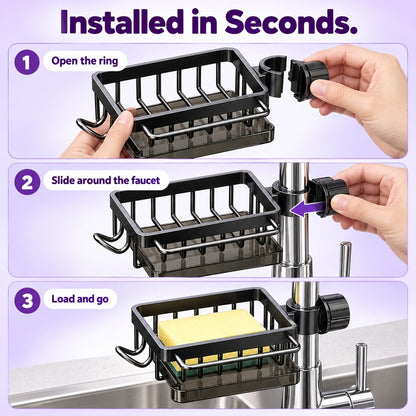 Installed in Seconds.

1 Open the ring

2 Slide around the faucet

3 Load and go